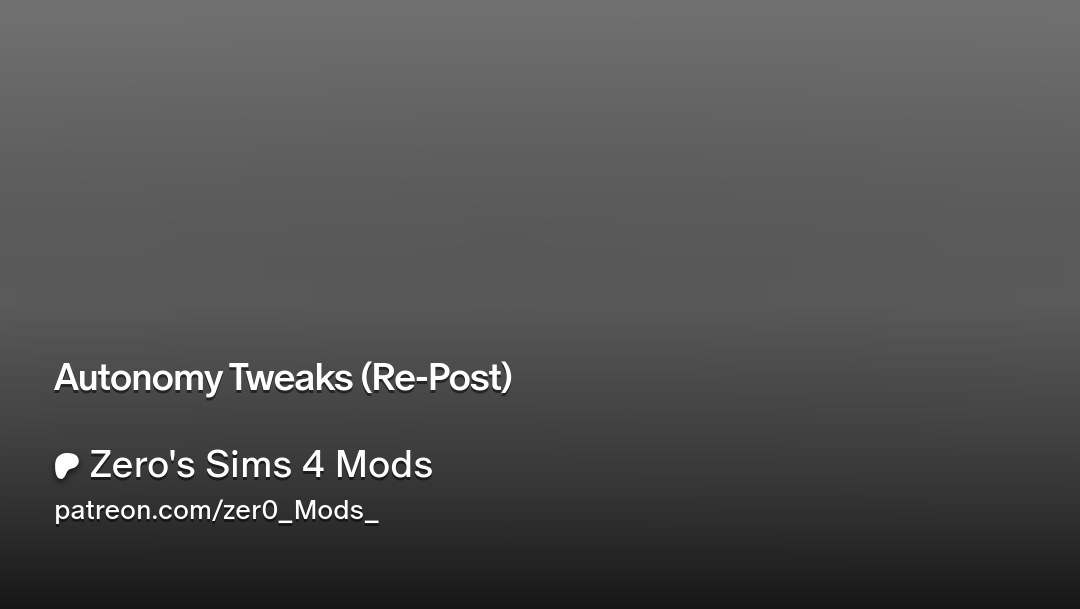 Autonomy Tweaks (Re-Post)

Zero's Sims 4 Mods
patreon.com/zer0_Mods_